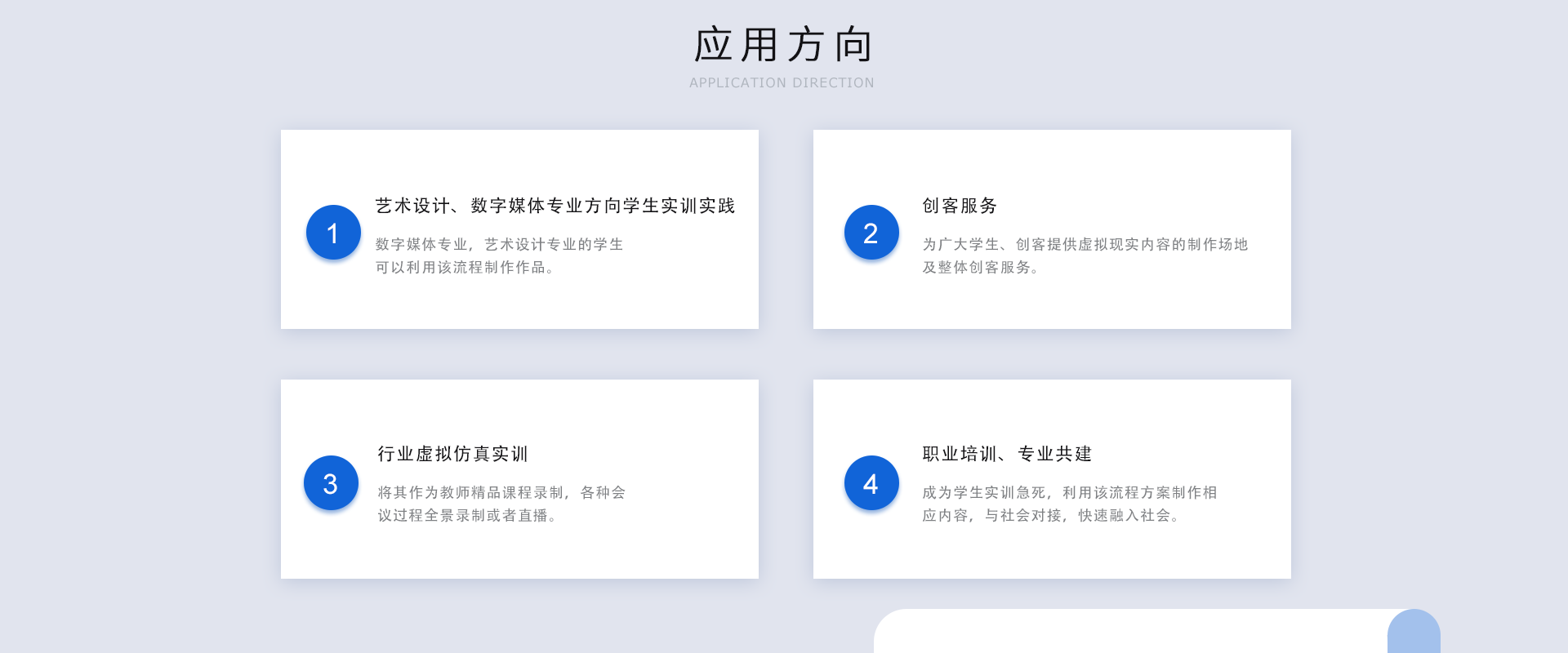 应用方向
APPLICATION DIRECTION

1

艺术设计、数字媒体专业方向学生实训实践

数字媒体专业，艺术设计专业的学生可以利用该流程制作作品。

2

创客服务

为广大学生、创客提供虚拟现实内容的制作场地及整体创客服务。

3

行业虚拟仿真实训

将其作为教师精品课程录制，各种会议过程全景录制或者直播。

4

职业培训、专业共建

成为学生实训急死，利用该流程方案制作相应内容，与社会对接，快速融入社会。